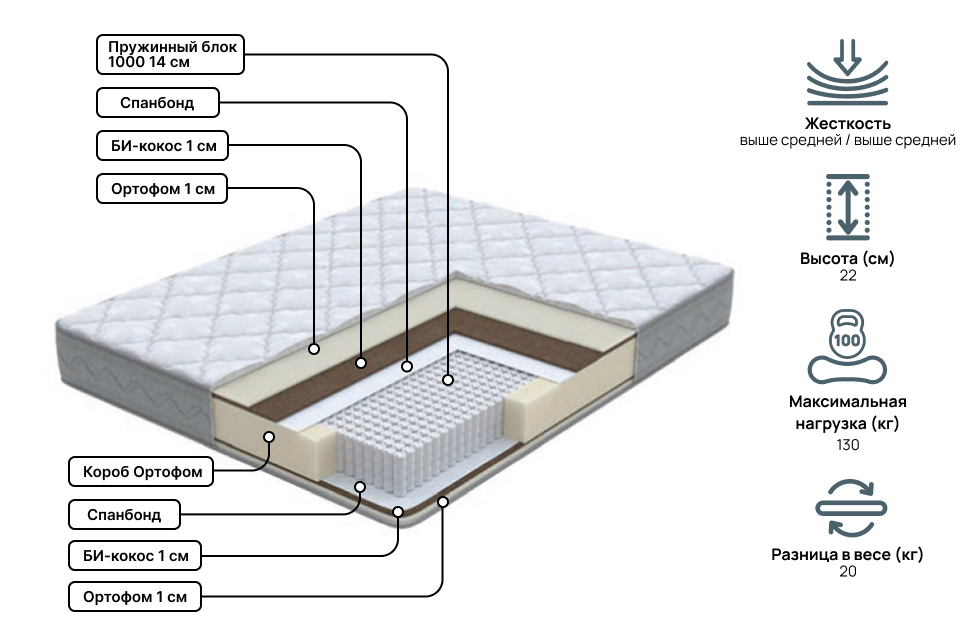 Пружинный блок 1000 14 см

Спанбонд

БИ-кокос 1 см

Ортофом 1 см

Короб Ортофом

Спанбонд

БИ-кокос 1 см

Ортофом 1 см

Жесткость
выше средней / выше средней

Высота (см)
22

100

Максимальная нагрузка (кг)
130

Разница в весе (кг)
20